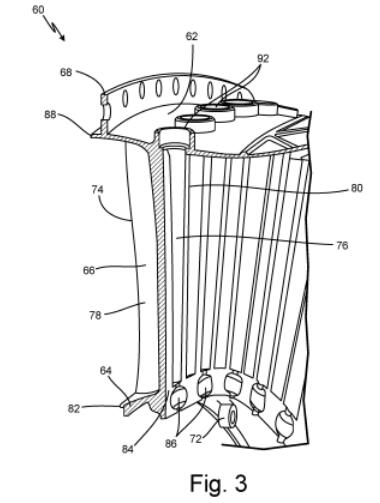 60
62
92
68
88
74
80
76
66
78
64
82
84
86
72
Fig. 3