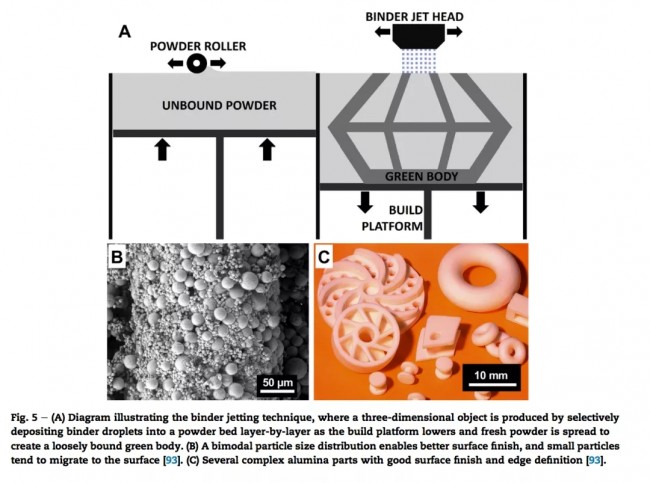 A

POWDER ROLLER

BINDER JET HEAD

UNBOUND POWDER

GREEN BODY

BUILD PLATFORM

B

50 µm

C

10 mm

Fig. 5 – (A) Diagram illustrating the binder jetting technique, where a three-dimensional object is produced by selectively depositing binder droplets into a powder bed layer-by-layer as the build platform lowers and fresh powder is spread to create a loosely bound green body. (B) A bimodal particle size distribution enables better surface finish, and small particles tend to migrate to the surface [93]. (C) Several complex alumina parts with good surface finish and edge definition [93].