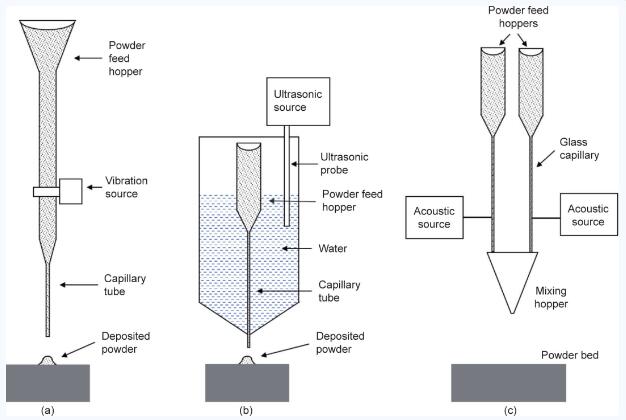 Powder feed hopper

Vibration source

Capillary tube

Deposited powder

(a)

Ultrasonic source

Ultrasonic probe

Powder feed hopper

Water

Capillary tube

Deposited powder

(b)

Powder feed hoppers

Glass capillary

Acoustic source

Acoustic source

Mixing hopper

Powder bed

(c)