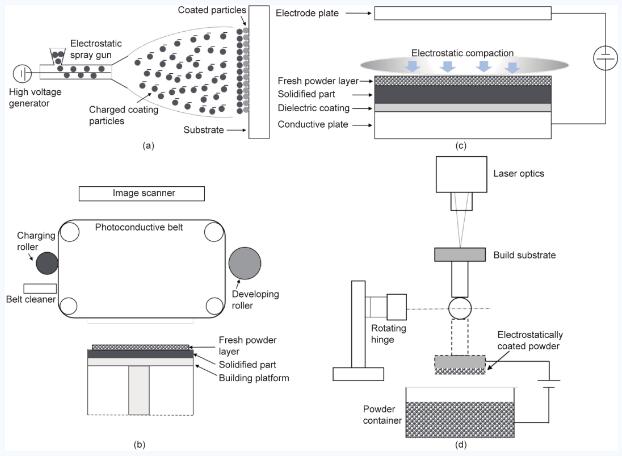 Coated particles

Electrostatic spray gun

High voltage generator

Charged coating particles

Substrate

(a)

Electrode plate

Electrostatic compaction

Fresh powder layer

Solidified part

Dielectric coating

Conductive plate

(c)

Image scanner

Photoconductive belt

Charging roller

Belt cleaner

Developing roller

Fresh powder layer

Solidified part

Building platform

(b)

Laser optics

Build substrate

Rotating hinge

Electrostatically coated powder

Powder container

(d)